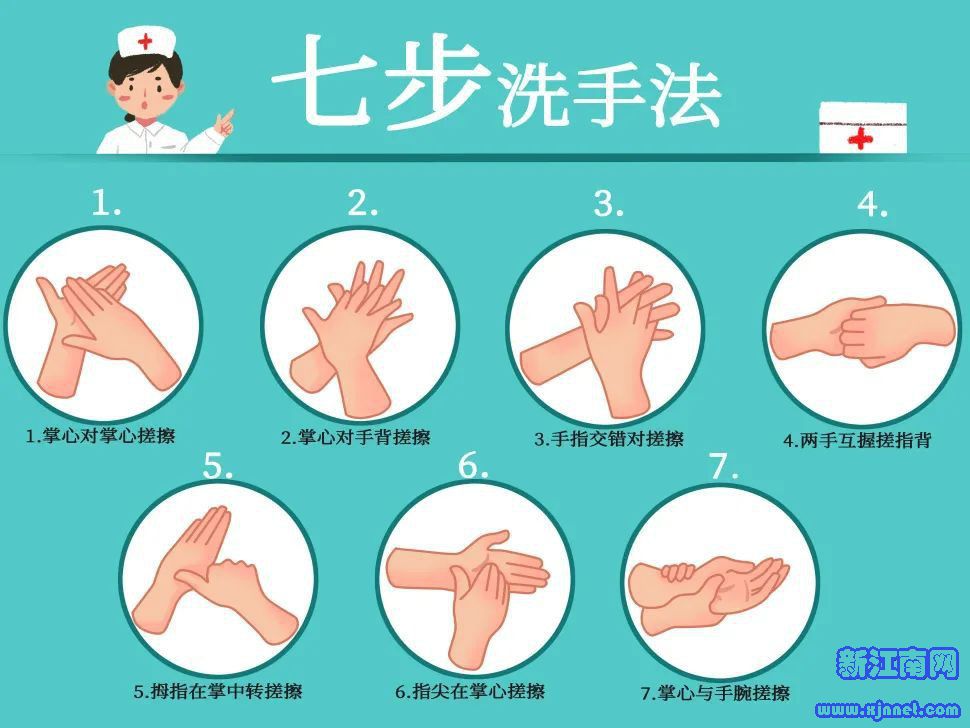 七步洗手法

1.

1.掌心对掌心搓擦

2.

2.掌心对手背搓擦

3.

3.手指交错对搓擦

4.

4.两手互握搓指背

5.

5.拇指在掌中转搓擦

6.

6.指尖在掌心搓擦

7.

7.掌心与手腕搓擦

新江南网
www.xjnnet.com